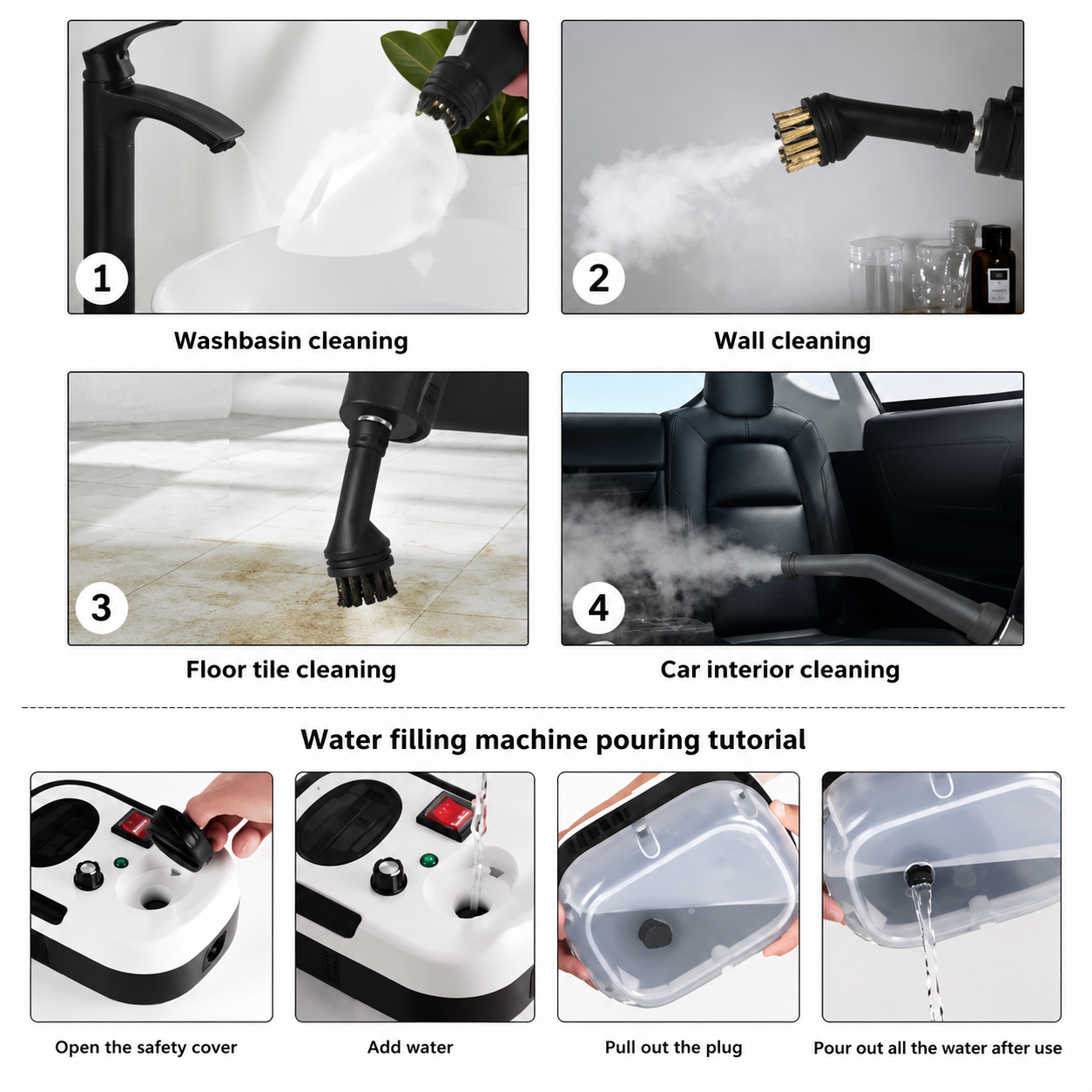 1
Washbasin cleaning

2
Wall cleaning

3
Floor tile cleaning

4
Car interior cleaning

Water filling machine pouring tutorial

Open the safety cover

Add water

Pull out the plug

Pour out all the water after use